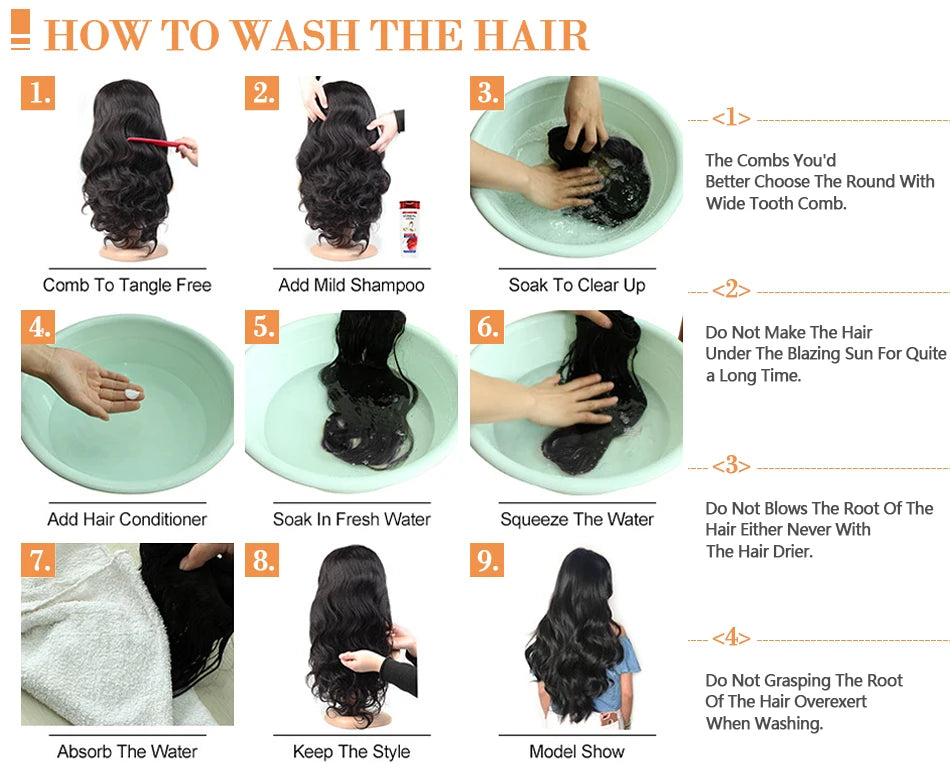 HOW TO WASH THE HAIR

1.
Comb To Tangle Free

2.
Add Mild Shampoo

3.
Soak To Clear Up

4.
Add Hair Conditioner

5.
Soak In Fresh Water

6.
Squeeze The Water

7.
Absorb The Water

8.
Keep The Style

9.
Model Show

<1>
The Combs You'd Better Choose The Round With Wide Tooth Comb.

<2>
Do Not Make The Hair Under The Blazing Sun For Quite a Long Time.

<3>
Do Not Blows The Root Of The Hair Either Never With The Hair Drier.

<4>
Do Not Grasping The Root Of The Hair Overexert When Washing.