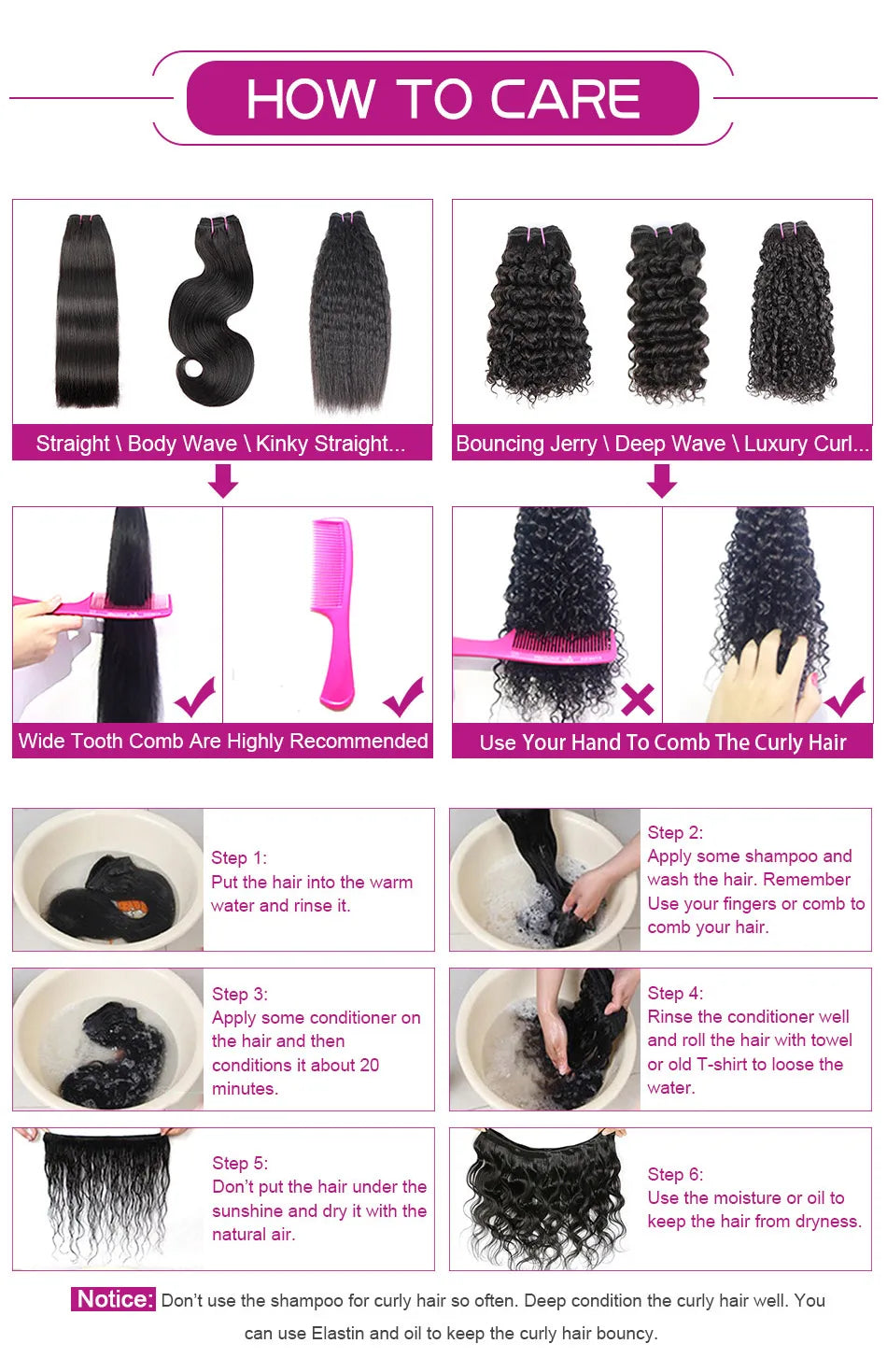 HOW TO CARE

Straight \ Body Wave \ Kinky Straight...

Bouncing Jerry \ Deep Wave \ Luxury Curl...

Wide Tooth Comb Are Highly Recommended

Use Your Hand To Comb The Curly Hair

Step 1:
Put the hair into the warm water and rinse it.

Step 2:
Apply some shampoo and wash the hair. Remember Use your fingers or comb to comb your hair.

Step 3:
Apply some conditioner on the hair and then conditions it about 20 minutes.

Step 4:
Rinse the conditioner well and roll the hair with towel or old T-shirt to loose the water.

Step 5:
Don't put the hair under the sunshine and dry it with the natural air.

Step 6:
Use the moisture or oil to keep the hair from dryness.

Notice: Don't use the shampoo for curly hair so often. Deep condition the curly hair well. You can use Elastin and oil to keep the curly hair bouncy.