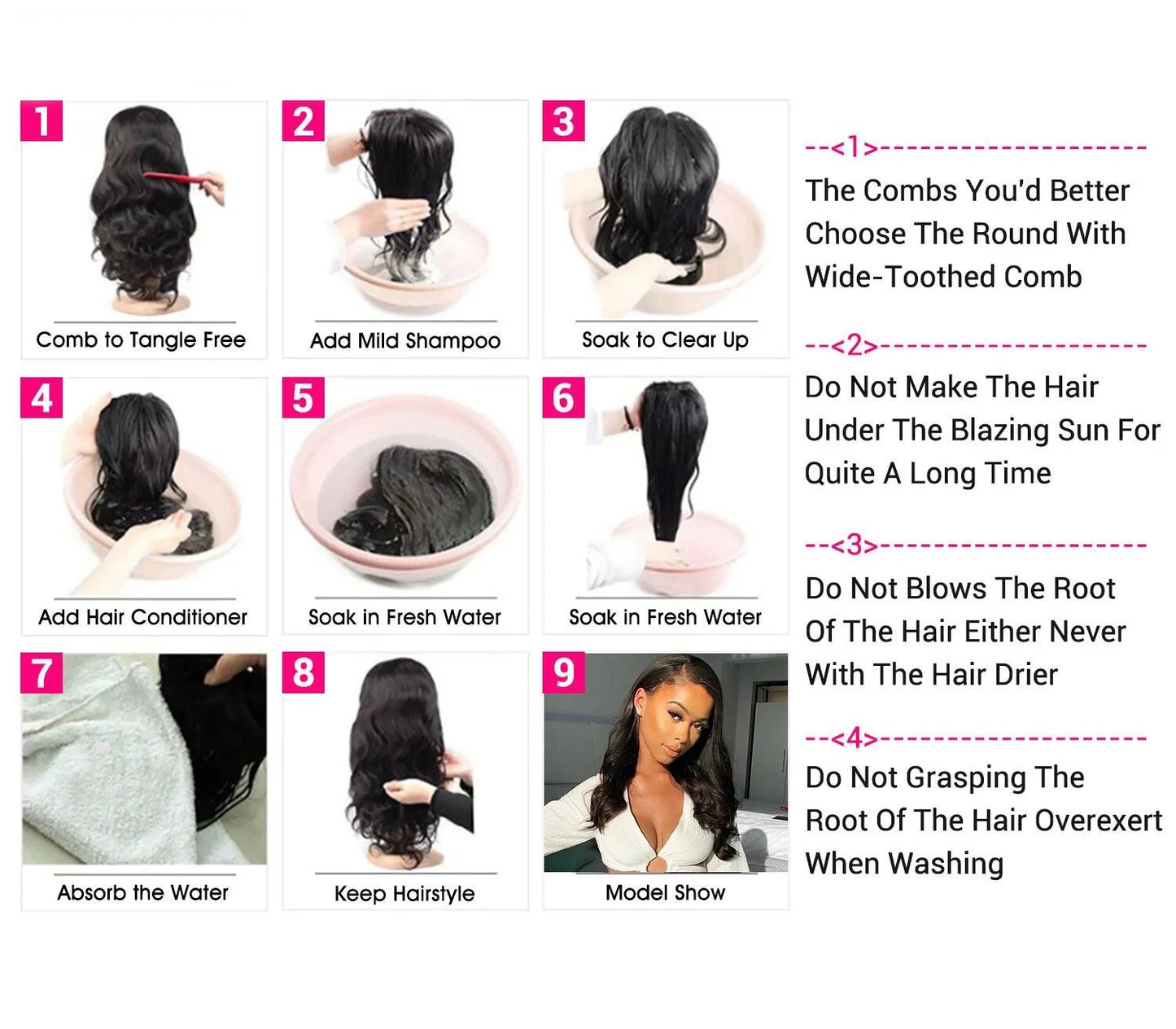 1
Comb to Tangle Free

2
Add Mild Shampoo

3
Soak to Clear Up

4
Add Hair Conditioner

5
Soak in Fresh Water

6
Soak in Fresh Water

7
Absorb the Water

8
Keep Hairstyle

9
Model Show

--<1>--------------------
The Combs You'd Better Choose The Round With Wide-Toothed Comb

--<2>--------------------
Do Not Make The Hair Under The Blazing Sun For Quite A Long Time

--<3>--------------------
Do Not Blows The Root Of The Hair Either Never With The Hair Drier

--<4>--------------------
Do Not Grasping The Root Of The Hair Overexert When Washing