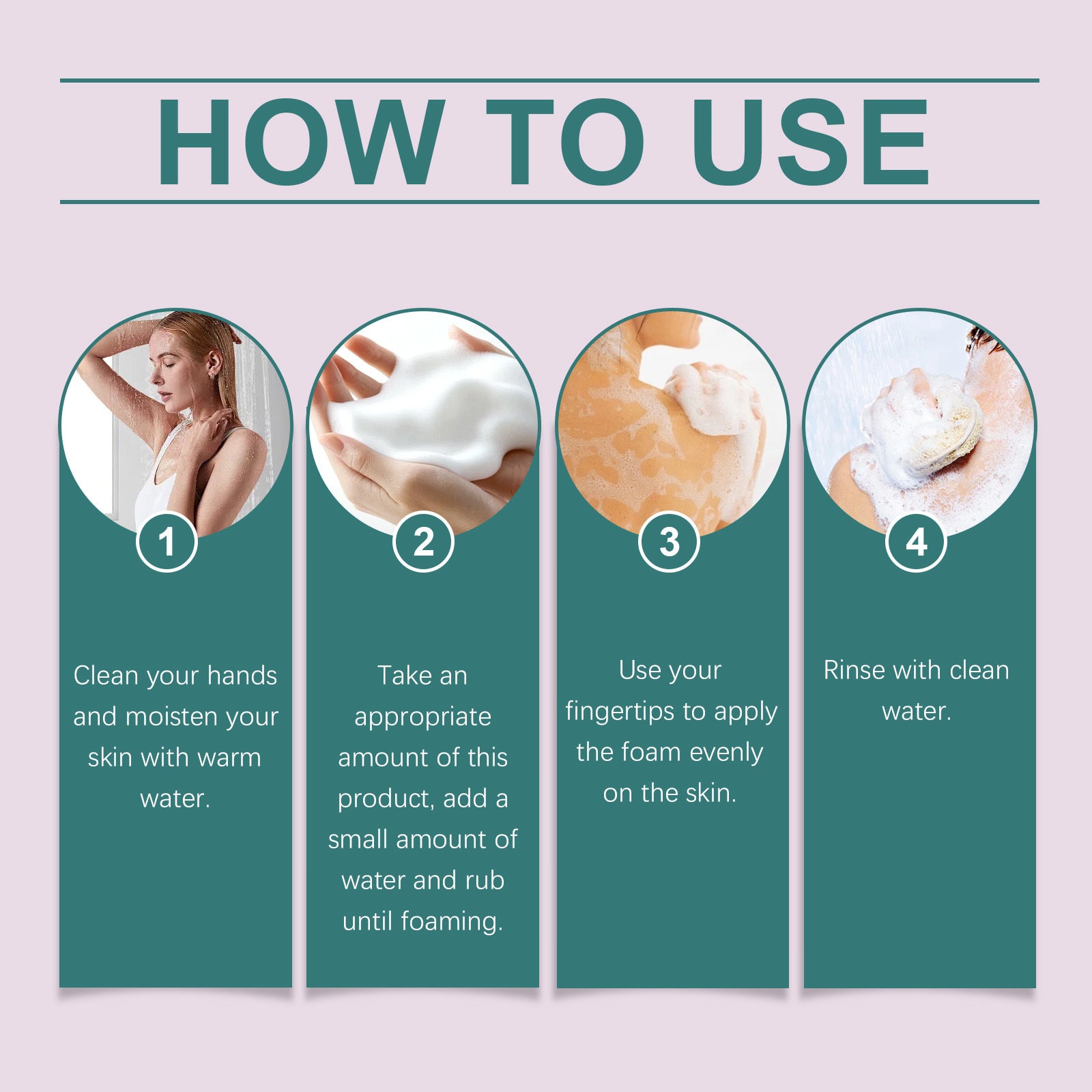 HOW TO USE

1

Clean your hands and moisten your skin with warm water.

2

Take an appropriate amount of this product, add a small amount of water and rub until foaming.

3

Use your fingertips to apply the foam evenly on the skin.

4

Rinse with clean water.