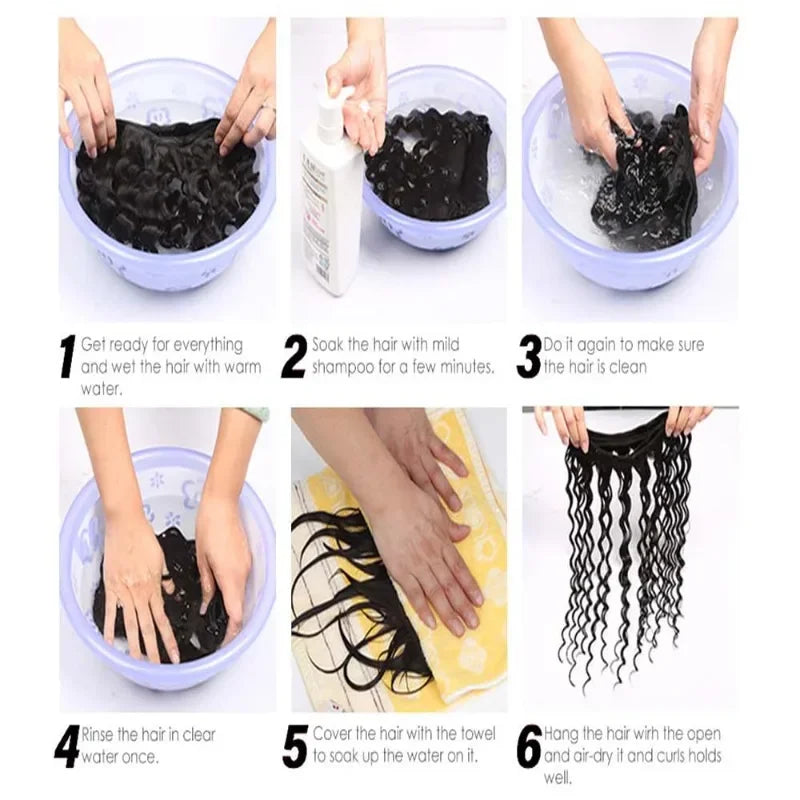 1 Get ready for everything and wet the hair with warm water.

2 Soak the hair with mild shampoo for a few minutes.

3 Do it again to make sure the hair is clean

4 Rinse the hair in clear water once.

5 Cover the hair with the towel to soak up the water on it.

6 Hang the hair wirh the open and air-dry it and curls holds well.