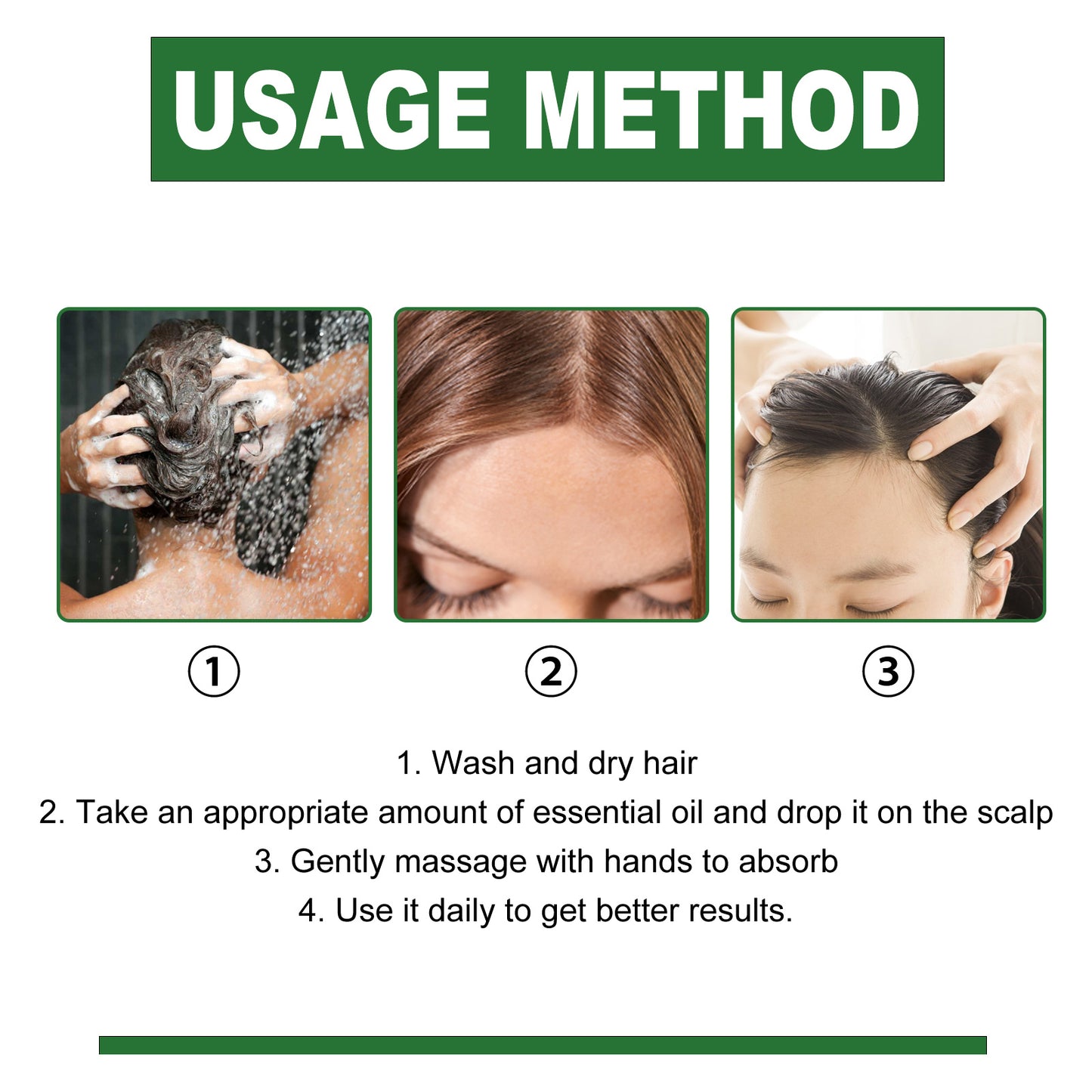 USAGE METHOD

①

②

③

1. Wash and dry hair
2. Take an appropriate amount of essential oil and drop it on the scalp
3. Gently massage with hands to absorb
4. Use it daily to get better results.